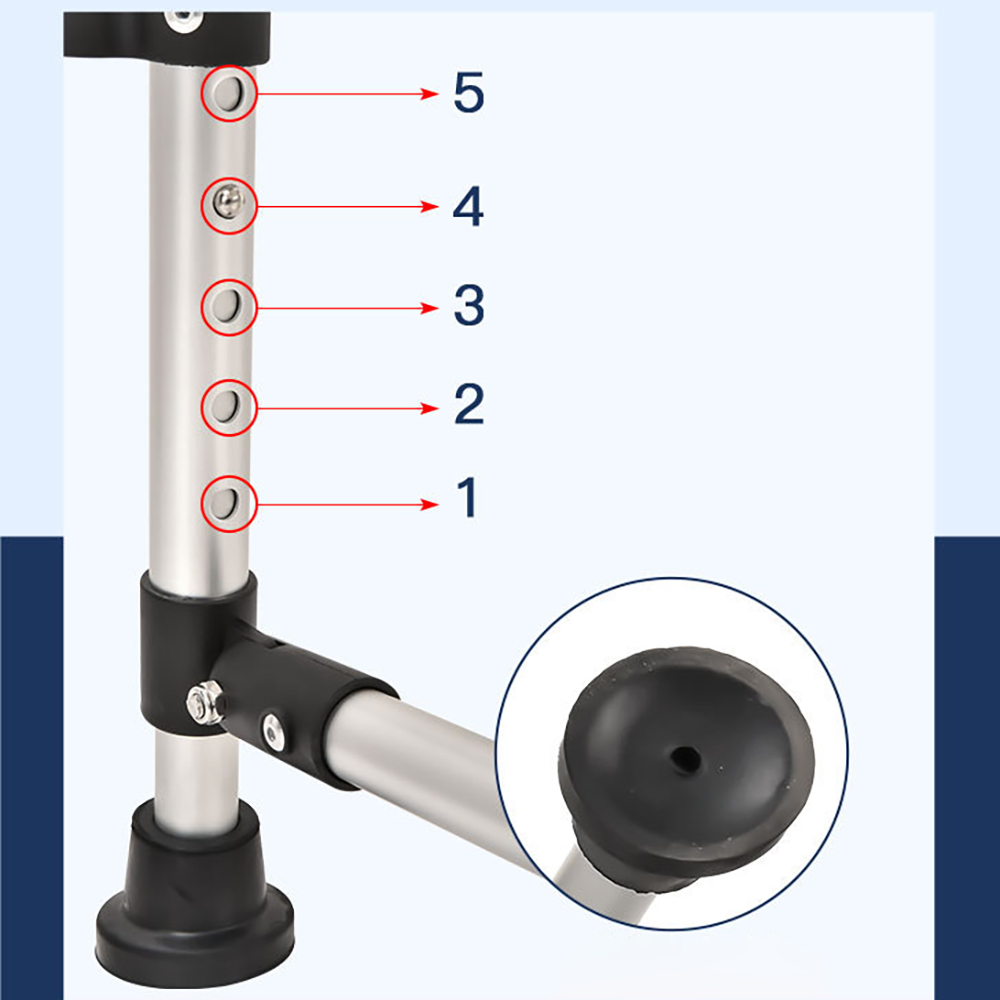 5
4
3
2
1